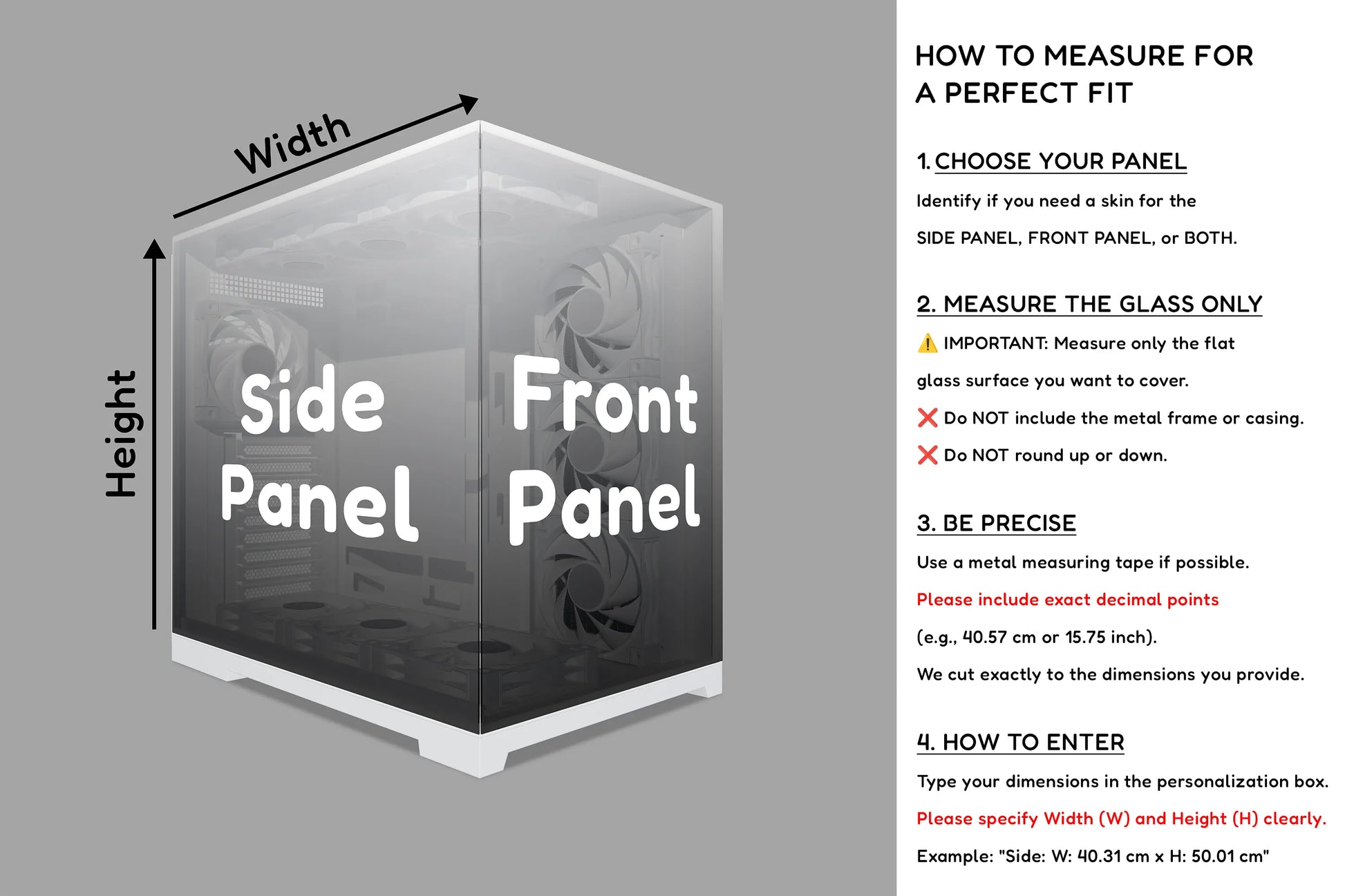 Width

Height

Side Panel

Front Panel

HOW TO MEASURE FOR A PERFECT FIT

1. CHOOSE YOUR PANEL

Identify if you need a skin for the SIDE PANEL, FRONT PANEL, or BOTH.

2. MEASURE THE GLASS ONLY

⚠️ IMPORTANT: Measure only the flat glass surface you want to cover.

❌ Do NOT include the metal frame or casing.

❌ Do NOT round up or down.

3. BE PRECISE

Use a metal measuring tape if possible.

Please include exact decimal points

(e.g., 40.57 cm or 15.75 inch).

We cut exactly to the dimensions you provide.

4. HOW TO ENTER

Type your dimensions in the personalization box.

Please specify Width (W) and Height (H) clearly.

Example: "Side: W: 40.31 cm x H: 50.01 cm"